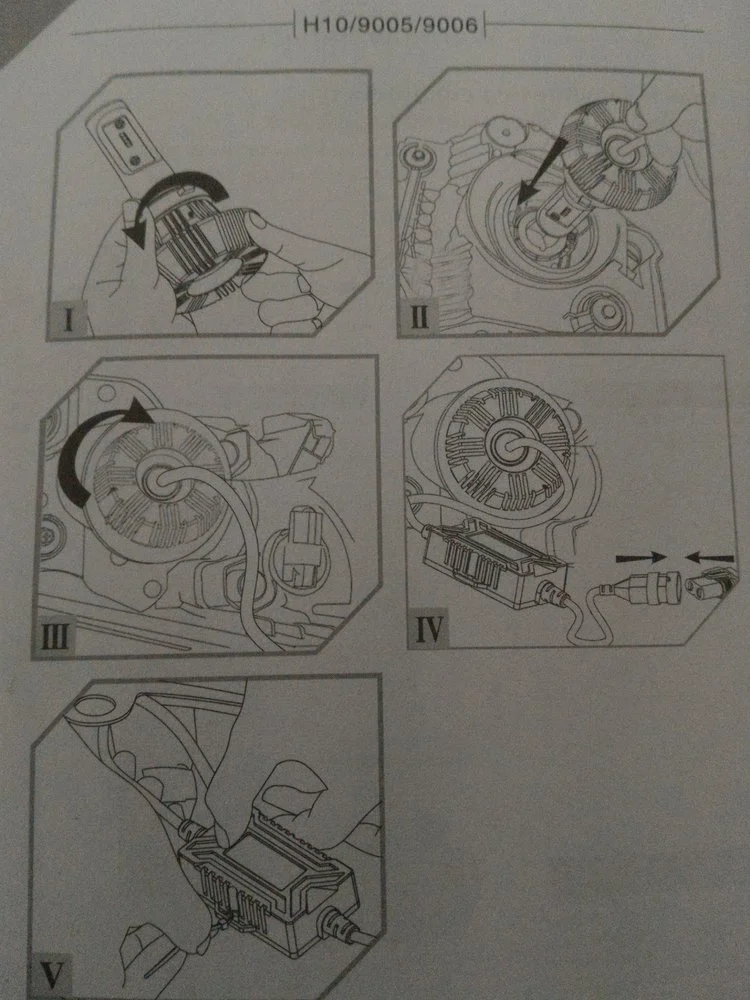 H10/9005/9006

I

II

III

IV

V